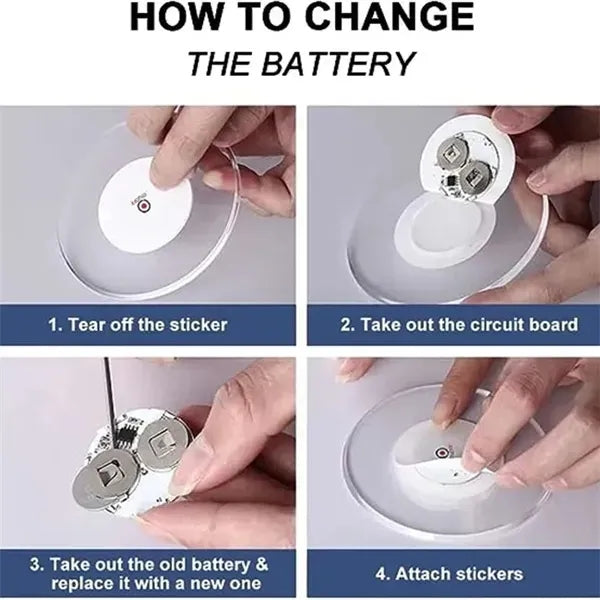 HOW TO CHANGE
THE BATTERY

1. Tear off the sticker

2. Take out the circuit board

3. Take out the old battery & replace it with a new one

4. Attach stickers