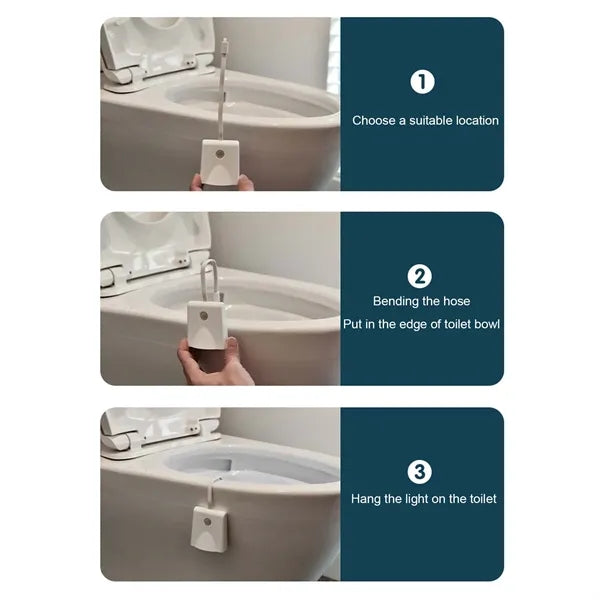 1

Choose a suitable location

2

Bending the hose

Put in the edge of toilet bowl

3

Hang the light on the toilet