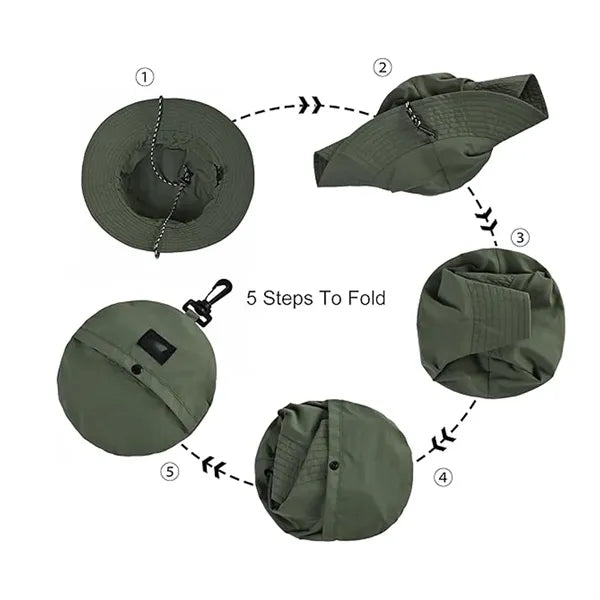 ①

②

③

5 Steps To Fold

④

⑤