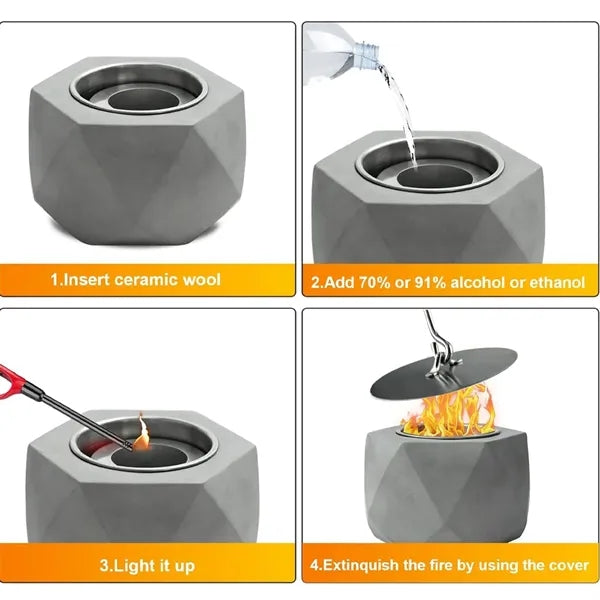 1.Insert ceramic wool

2.Add 70% or 91% alcohol or ethanol

3.Light it up

4.Extinquish the fire by using the cover