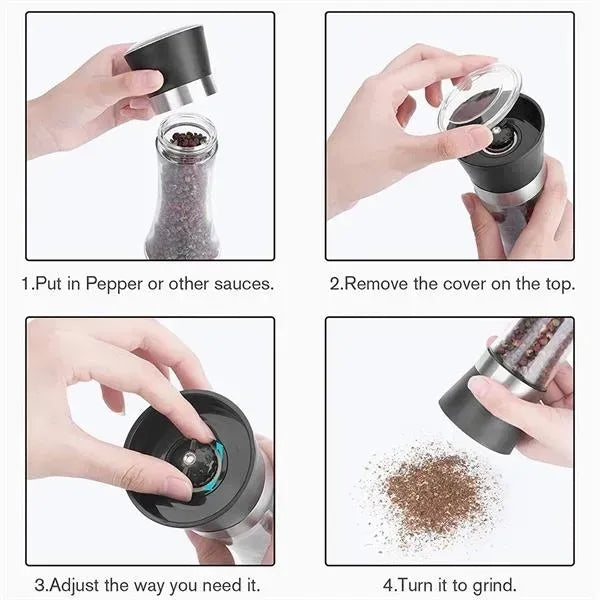 1.Put in Pepper or other sauces.

2.Remove the cover on the top.

3.Adjust the way you need it.

4.Turn it to grind.