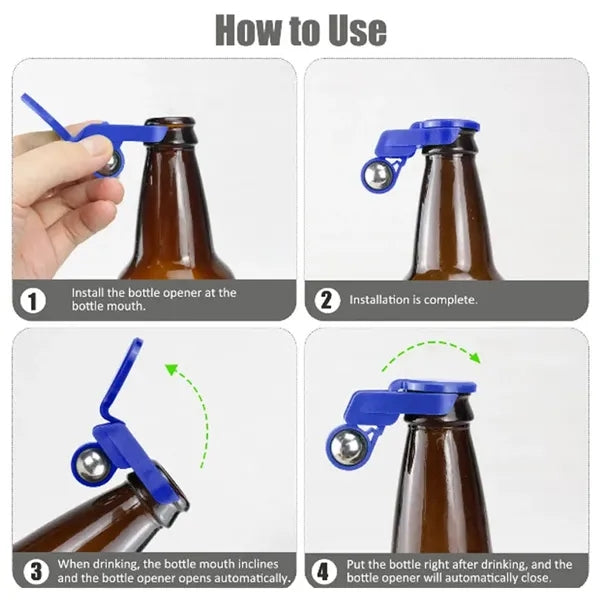 How to Use

1 Install the bottle opener at the bottle mouth.

2 Installation is complete.

3 When drinking, the bottle mouth inclines and the bottle opener opens automatically.

4 Put the bottle right after drinking, and the bottle opener will automatically close.