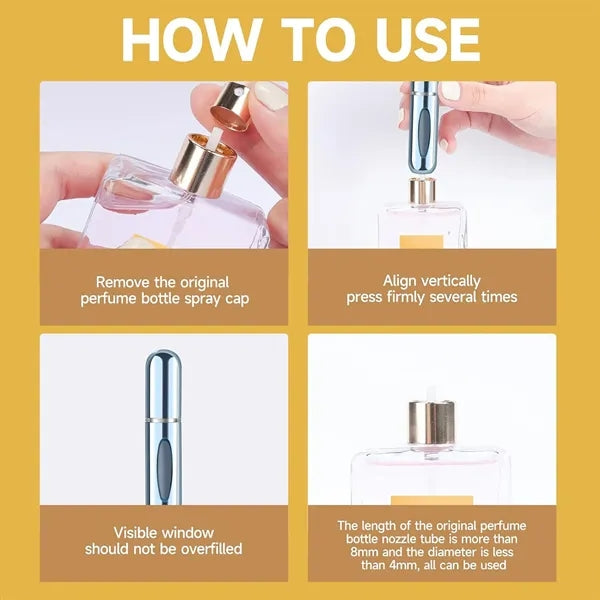 HOW TO USE

Remove the original perfume bottle spray cap

Align vertically press firmly several times

Visible window should not be overfilled

The length of the original perfume bottle nozzle tube is more than 8mm and the diameter is less than 4mm, all can be used