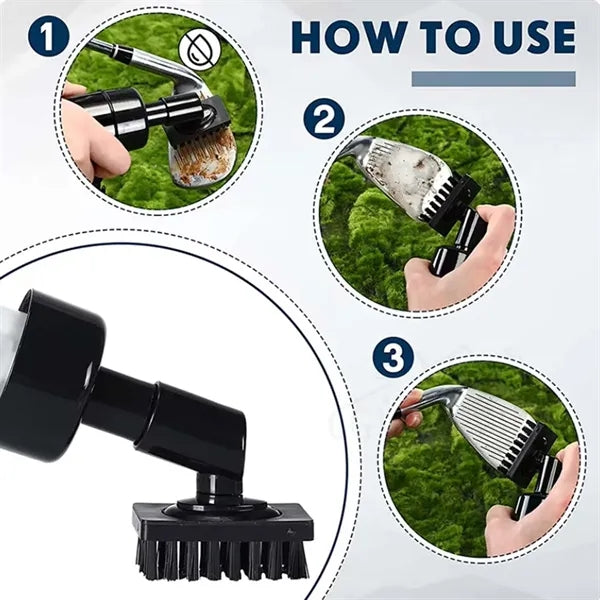 1

HOW TO USE

2

3