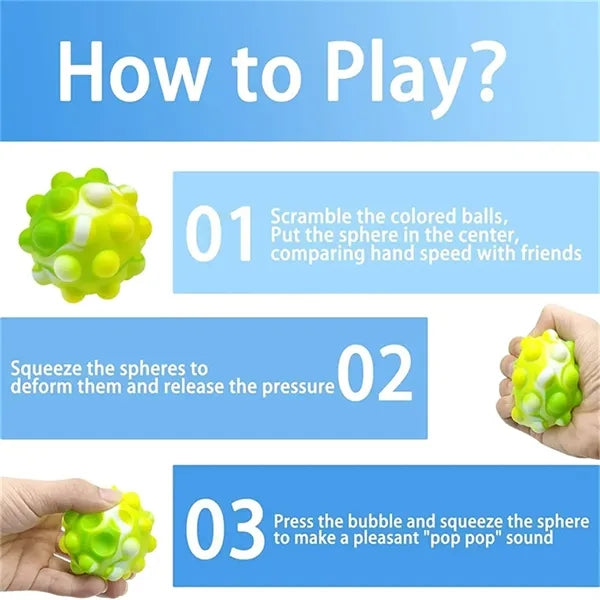 How to Play?

01 Scramble the colored balls, Put the sphere in the center, comparing hand speed with friends

Squeeze the spheres to deform them and release the pressure 02

03 Press the bubble and squeeze the sphere to make a pleasant "pop pop" sound