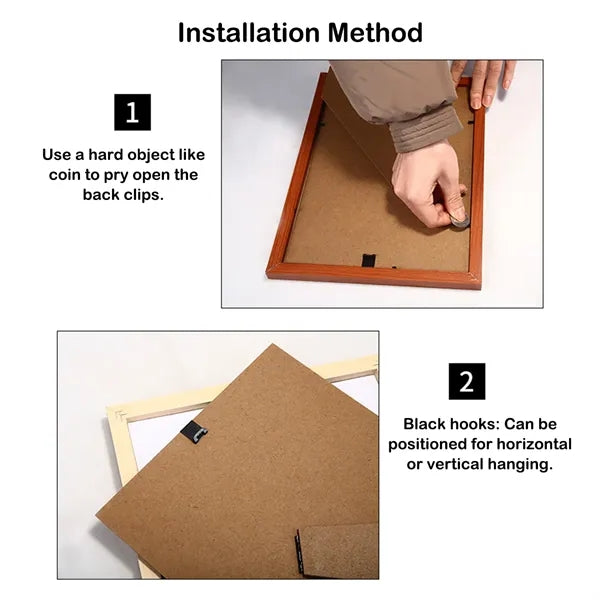 Installation Method

1

Use a hard object like coin to pry open the back clips.

2

Black hooks: Can be positioned for horizontal or vertical hanging.