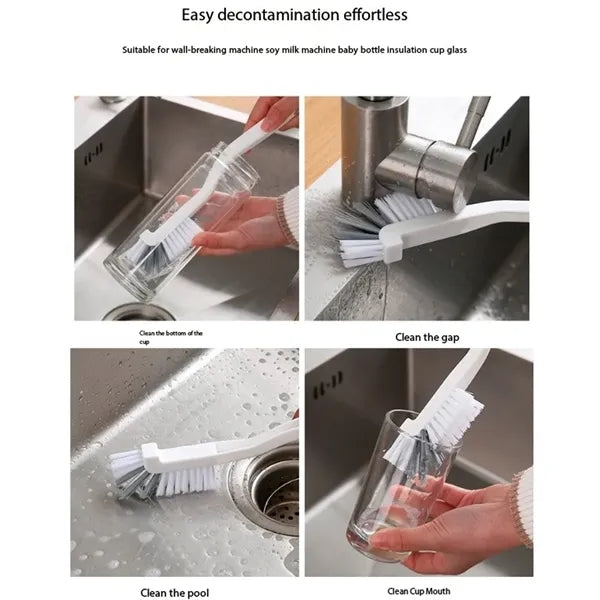 Easy decontamination effortless

Suitable for wall-breaking machine soy milk machine baby bottle insulation cup glass

Clean the bottom of the cup

Clean the gap

Clean the pool

Clean Cup Mouth