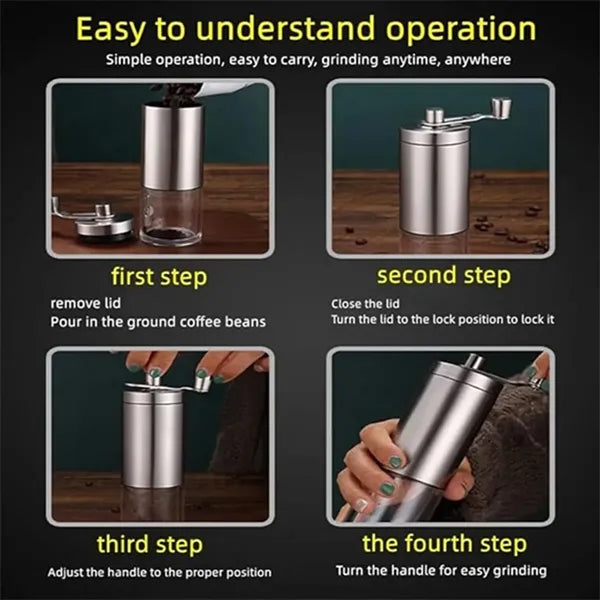 Easy to understand operation
Simple operation, easy to carry, grinding anytime, anywhere

first step
remove lid
Pour in the ground coffee beans

second step
Close the lid
Turn the lid to the lock position to lock it

third step
Adjust the handle to the proper position

the fourth step
Turn the handle for easy grinding