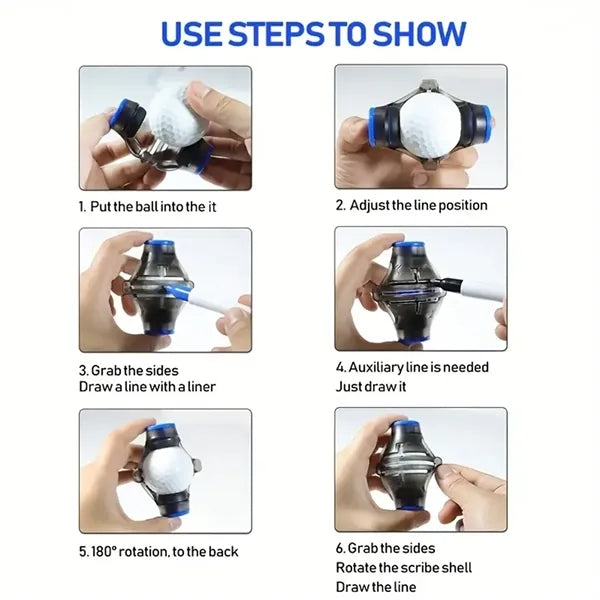 USE STEPS TO SHOW

1. Put the ball into the it

2. Adjust the line position

3. Grab the sides
Draw a line with a liner

4. Auxiliary line is needed
Just draw it

5. 180° rotation, to the back

6. Grab the sides
Rotate the scribe shell
Draw the line