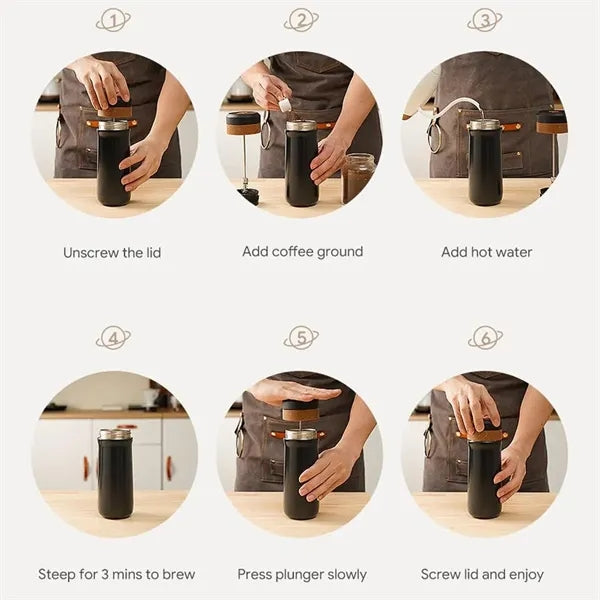 1

Unscrew the lid

2

Add coffee ground

3

Add hot water

4

Steep for 3 mins to brew

5

Press plunger slowly

6

Screw lid and enjoy