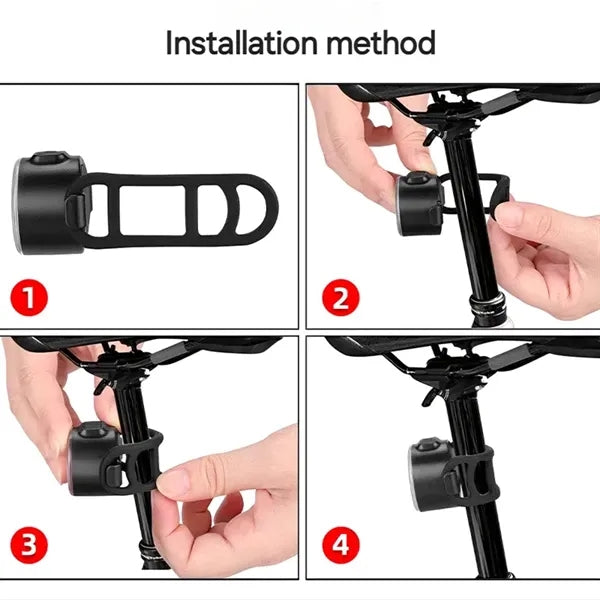 Installation method

1

2

3

4