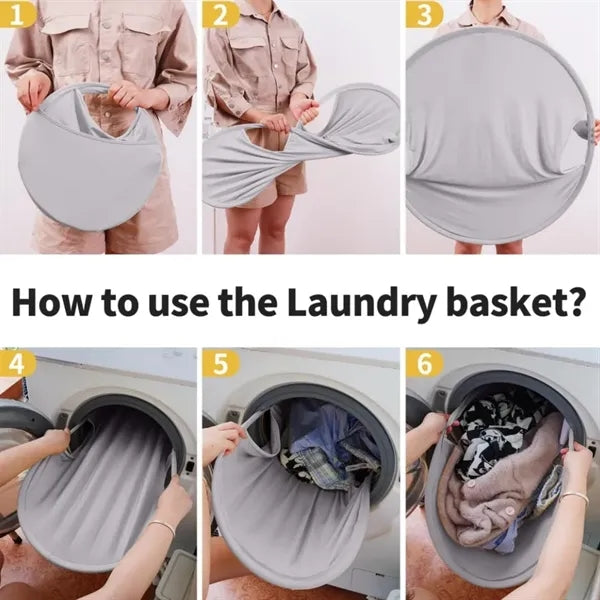 1

2

3

How to use the Laundry basket?

4

5

6