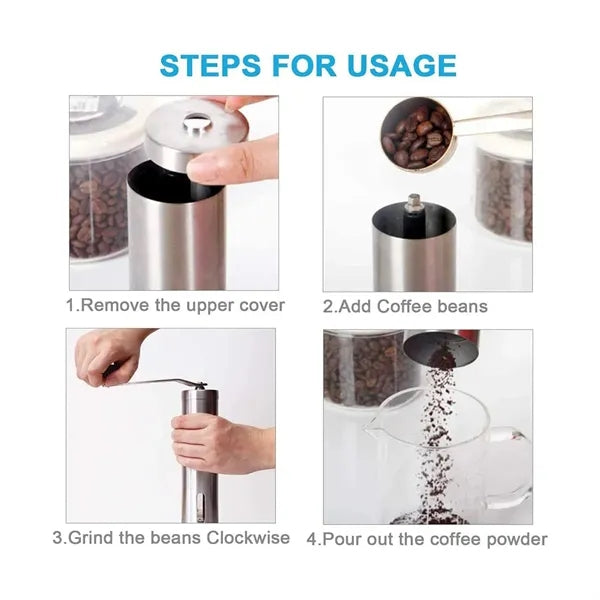 STEPS FOR USAGE

1.Remove the upper cover

2.Add Coffee beans

3.Grind the beans Clockwise

4.Pour out the coffee powder