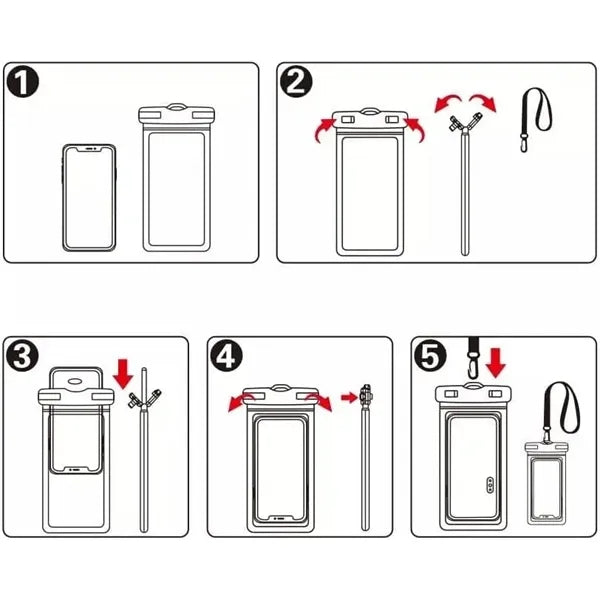 1

2

3

4

5