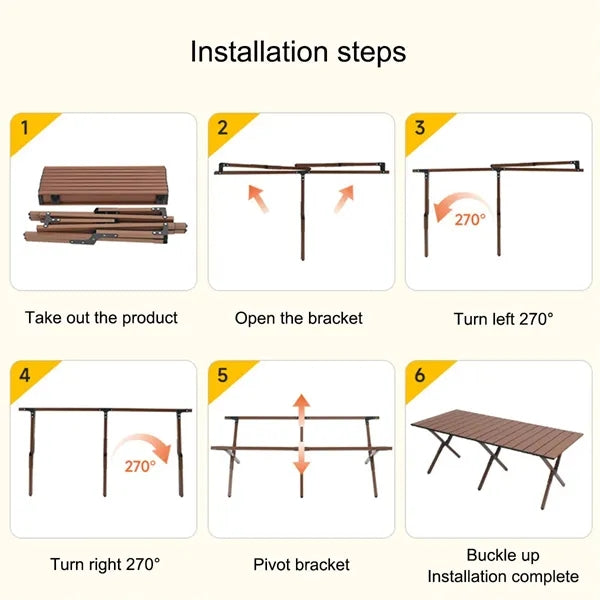 Installation steps

1

Take out the product

2

Open the bracket

3

270°

Turn left 270°

4

270°

Turn right 270°

5

Pivot bracket

6

Buckle up
Installation complete