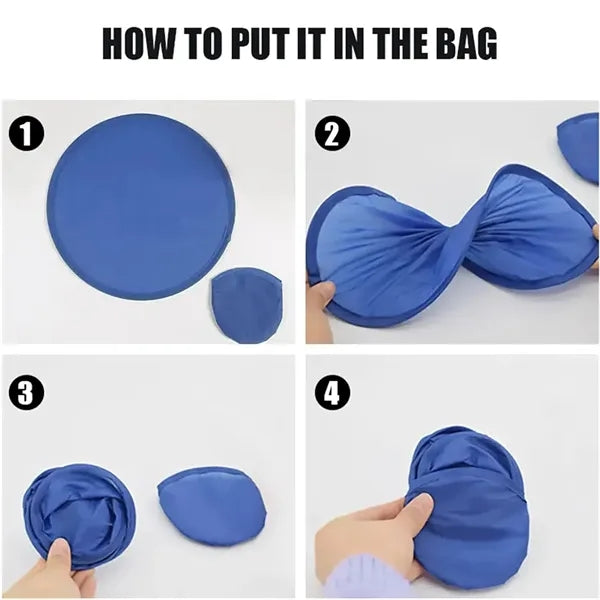 HOW TO PUT IT IN THE BAG

1

2

3

4