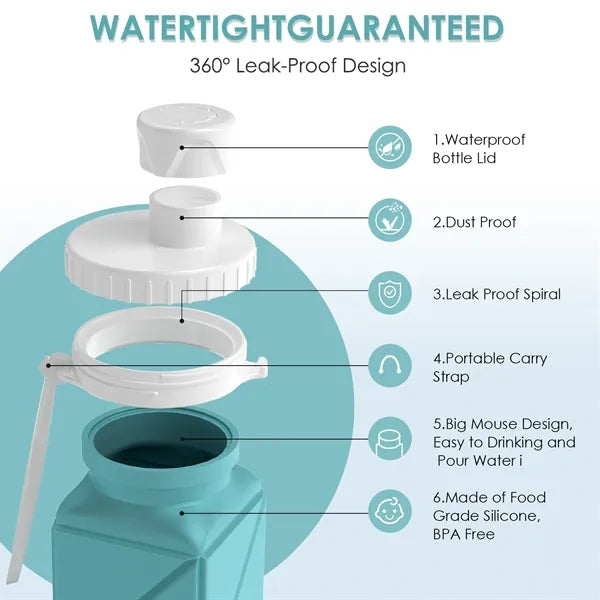 WATERTIGHTGUARANTEED

360° Leak-Proof Design

1.Waterproof Bottle Lid

2.Dust Proof

3.Leak Proof Spiral

4.Portable Carry Strap

5.Big Mouse Design, Easy to Drinking and Pour Water i

6.Made of Food Grade Silicone, BPA Free