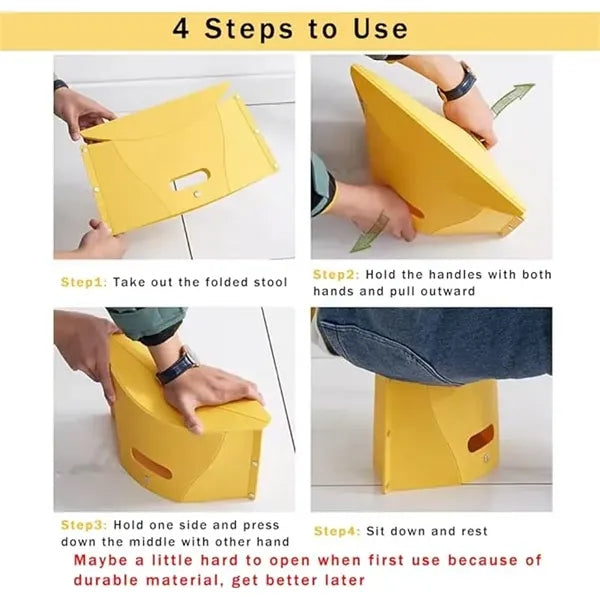 4 Steps to Use

Step1: Take out the folded stool

Step2: Hold the handles with both hands and pull outward

Step3: Hold one side and press down the middle with other hand

Step4: Sit down and rest

Maybe a little hard to open when first use because of durable material, get better later