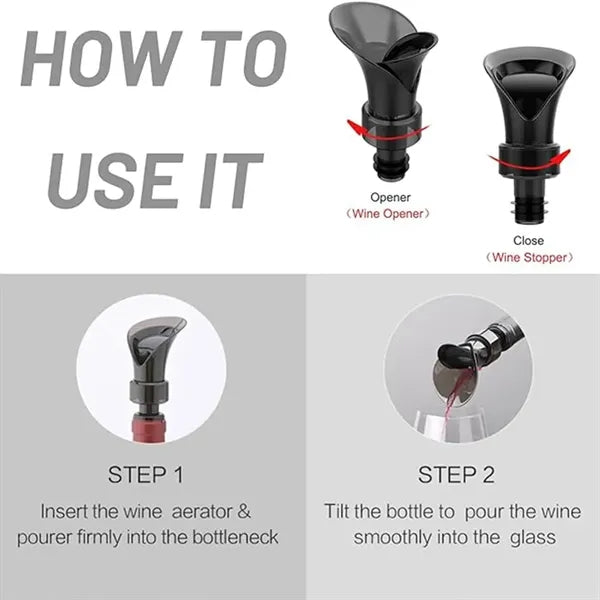 HOW TO USE IT

Opener
（Wine Opener）

Close
（Wine Stopper）

STEP 1
Insert the wine aerator & pourer firmly into the bottleneck

STEP 2
Tilt the bottle to pour the wine smoothly into the glass