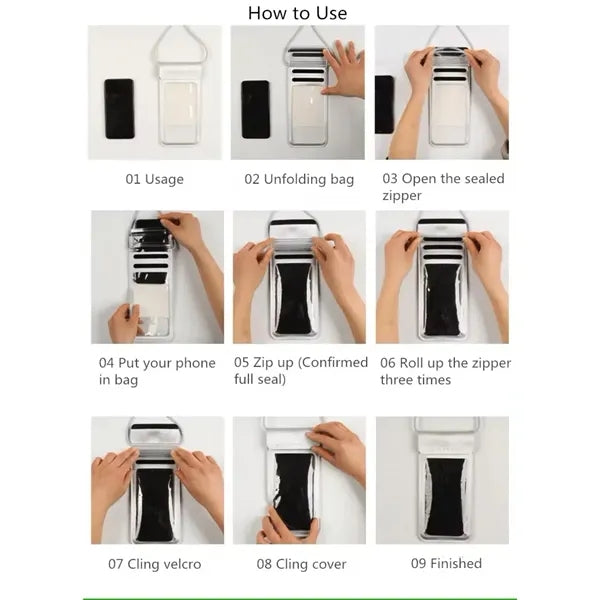 How to Use

01 Usage

02 Unfolding bag

03 Open the sealed zipper

04 Put your phone in bag

05 Zip up (Confirmed full seal)

06 Roll up the zipper three times

07 Cling velcro

08 Cling cover

09 Finished