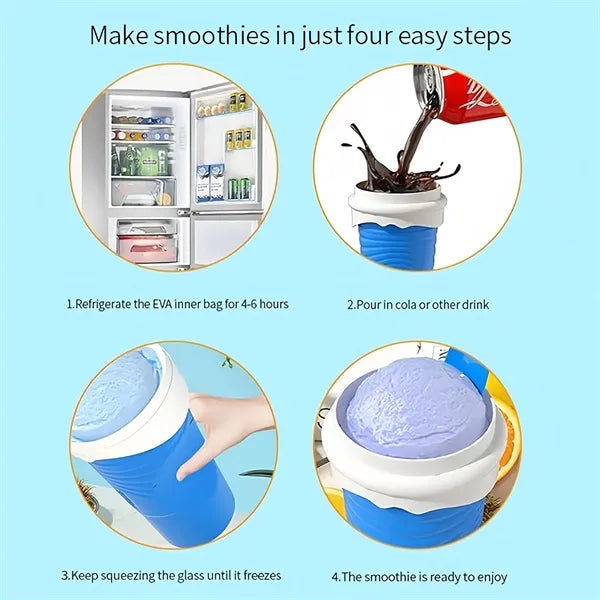 Make smoothies in just four easy steps

1.Refrigerate the EVA inner bag for 4-6 hours

2.Pour in cola or other drink

3.Keep squeezing the glass until it freezes

4.The smoothie is ready to enjoy