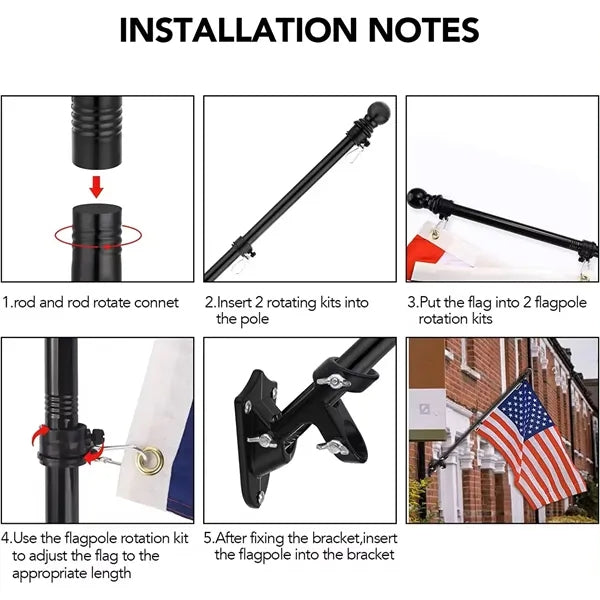 INSTALLATION NOTES

1.rod and rod rotate connet

2.Insert 2 rotating kits into the pole

3.Put the flag into 2 flagpole rotation kits

4.Use the flagpole rotation kit to adjust the flag to the appropriate length

5.After fixing the bracket,insert the flagpole into the bracket