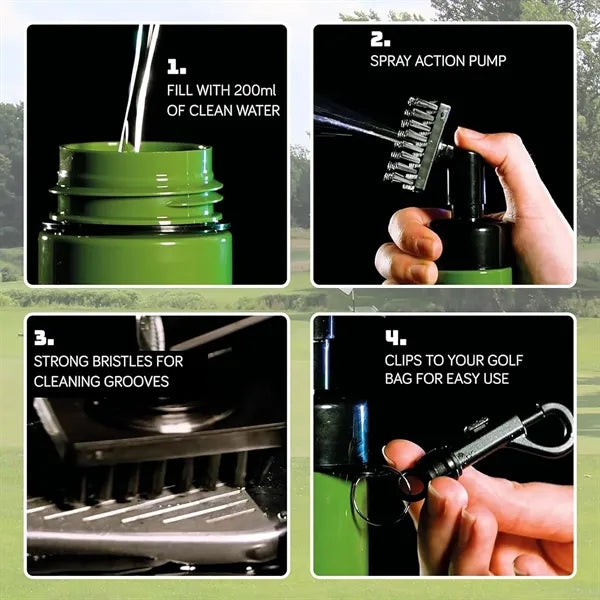 1.
FILL WITH 200ml OF CLEAN WATER

2.
SPRAY ACTION PUMP

3.
STRONG BRISTLES FOR CLEANING GROOVES

4.
CLIPS TO YOUR GOLF BAG FOR EASY USE