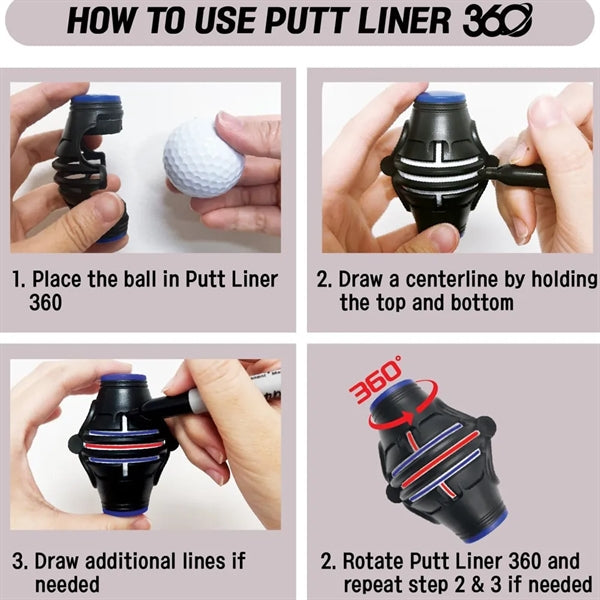 HOW TO USE PUTT LINER 360

1. Place the ball in Putt Liner 360

2. Draw a centerline by holding the top and bottom

3. Draw additional lines if needed

360°

2. Rotate Putt Liner 360 and repeat step 2 & 3 if needed