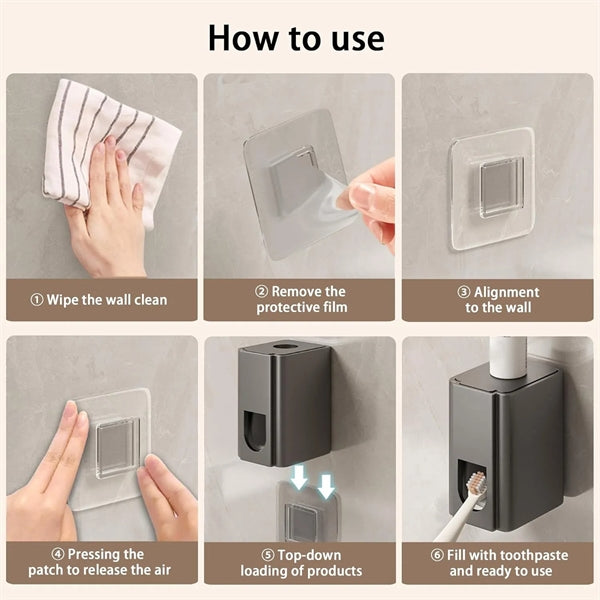 How to use

① Wipe the wall clean

② Remove the protective film

③ Alignment to the wall

④ Pressing the patch to release the air

⑤ Top-down loading of products

⑥ Fill with toothpaste and ready to use