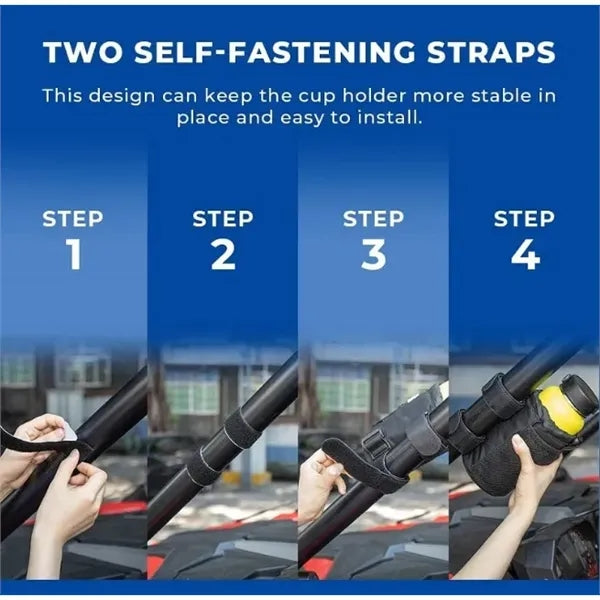 TWO SELF-FASTENING STRAPS

This design can keep the cup holder more stable in place and easy to install.

STEP 1

STEP 2

STEP 3

STEP 4