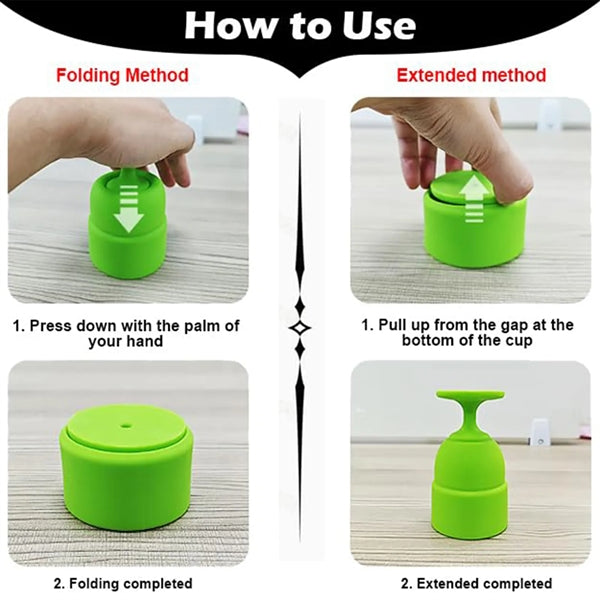 How to Use

Folding Method

1. Press down with the palm of your hand

2. Folding completed

Extended method

1. Pull up from the gap at the bottom of the cup

2. Extended completed