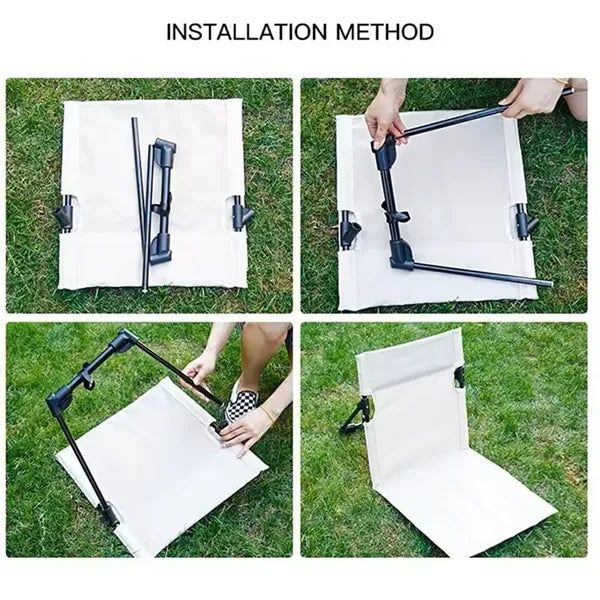 INSTALLATION METHOD