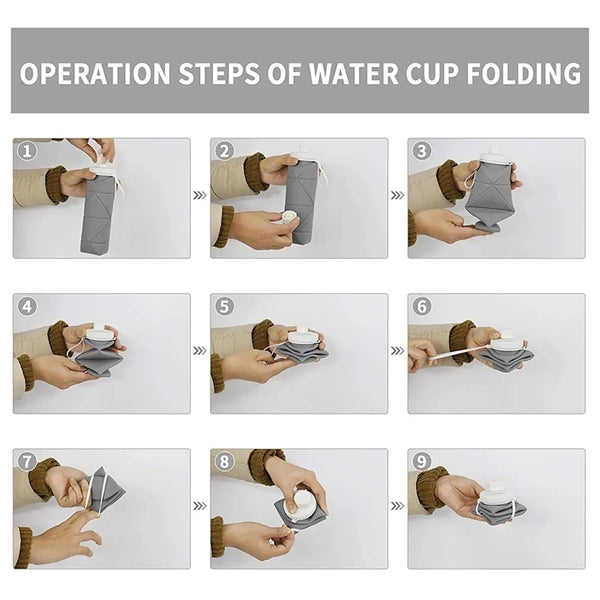 OPERATION STEPS OF WATER CUP FOLDING

1

2

3

4

5

6

7

8

9