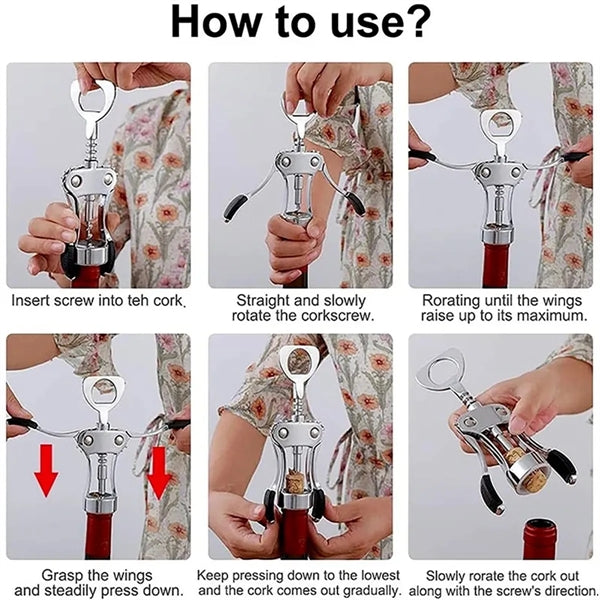 How to use?

Insert screw into teh cork.

Straight and slowly rotate the corkscrew.

Rorating until the wings raise up to its maximum.

Grasp the wings and steadily press down.

Keep pressing down to the lowest and the cork comes out gradually.

Slowly rorate the cork out along with the screw's direction.