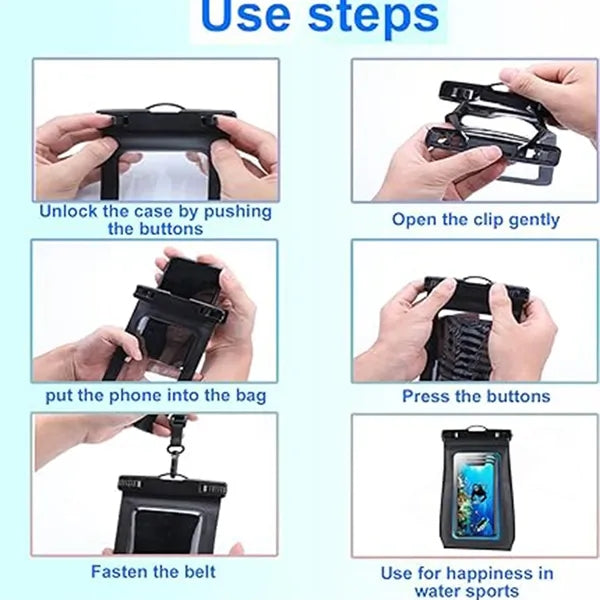 Use steps

Unlock the case by pushing the buttons

Open the clip gently

put the phone into the bag

Press the buttons

Fasten the belt

Use for happiness in water sports