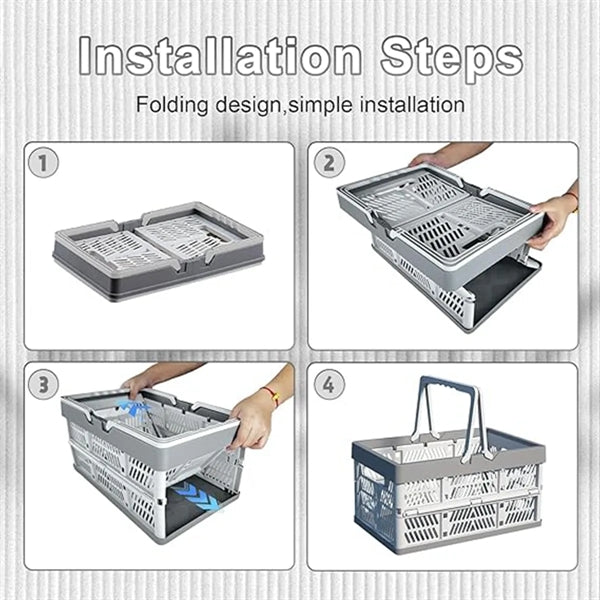 Installation Steps

Folding design,simple installation

1

2

3

4