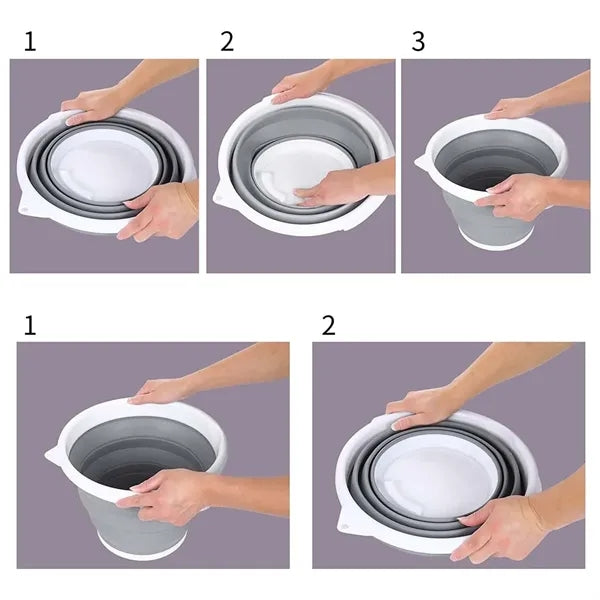 1

2

3

1

2