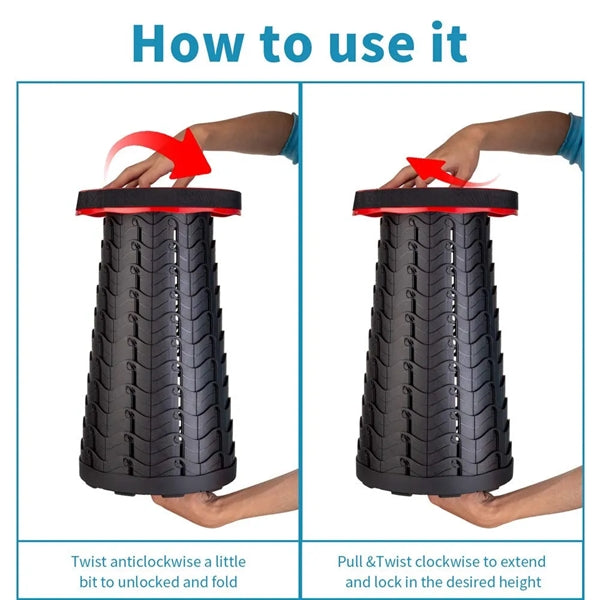 How to use it

Twist anticlockwise a little bit to unlocked and fold

Pull &Twist clockwise to extend and lock in the desired height