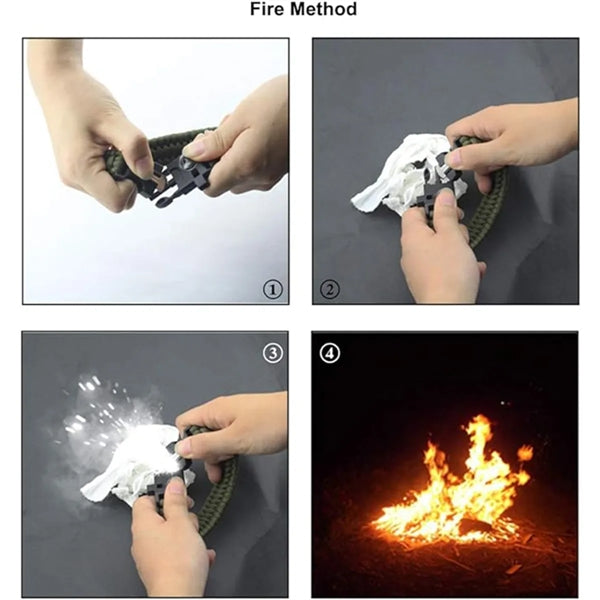 Fire Method

①

②

③

④