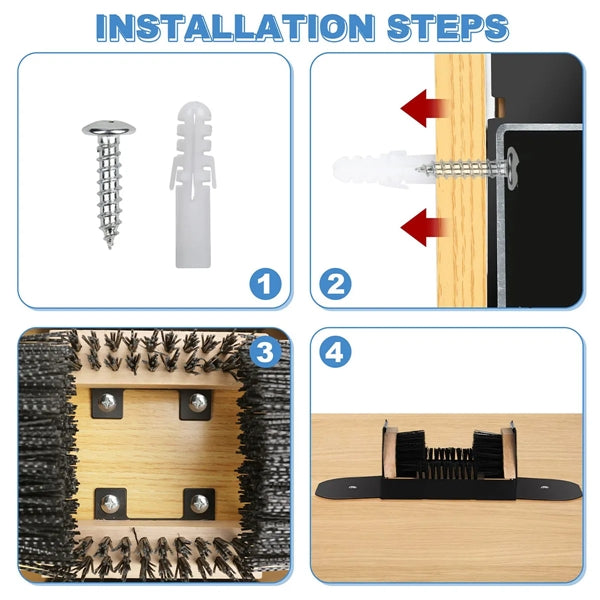 INSTALLATION STEPS

1

2

3

4