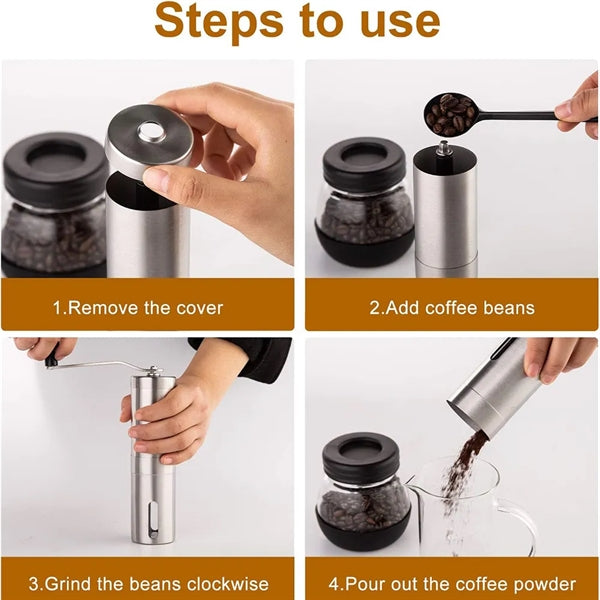 Steps to use

1.Remove the cover

2.Add coffee beans

3.Grind the beans clockwise

4.Pour out the coffee powder