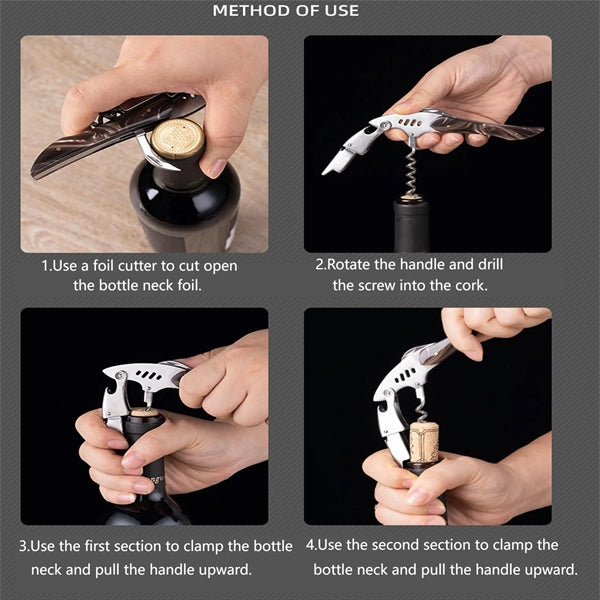 METHOD OF USE

1.Use a foil cutter to cut open the bottle neck foil.

2.Rotate the handle and drill the screw into the cork.

3.Use the first section to clamp the bottle neck and pull the handle upward.

4.Use the second section to clamp the bottle neck and pull the handle upward.