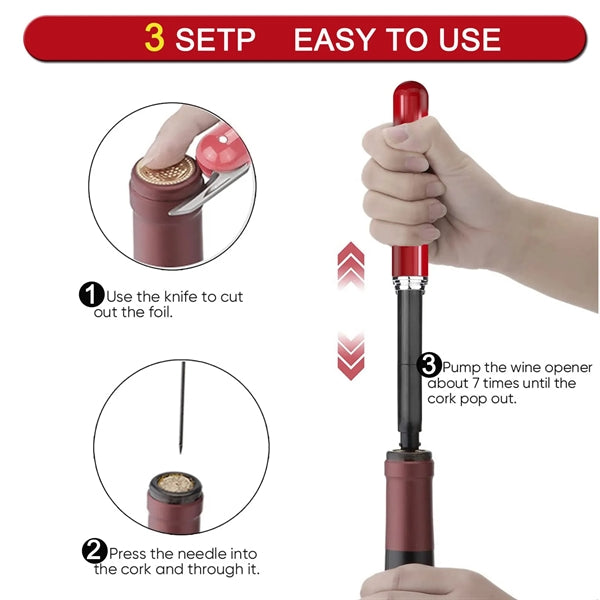 3 SETP EASY TO USE

1 Use the knife to cut out the foil.

2 Press the needle into the cork and through it.

3 Pump the wine opener about 7 times until the cork pop out.