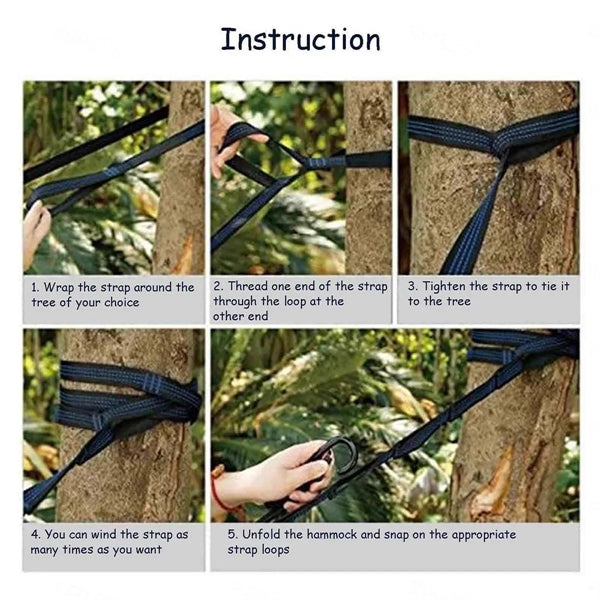 Instruction

1. Wrap the strap around the tree of your choice

2. Thread one end of the strap through the loop at the other end

3. Tighten the strap to tie it to the tree

4. You can wind the strap as many times as you want

5. Unfold the hammock and snap on the appropriate strap loops