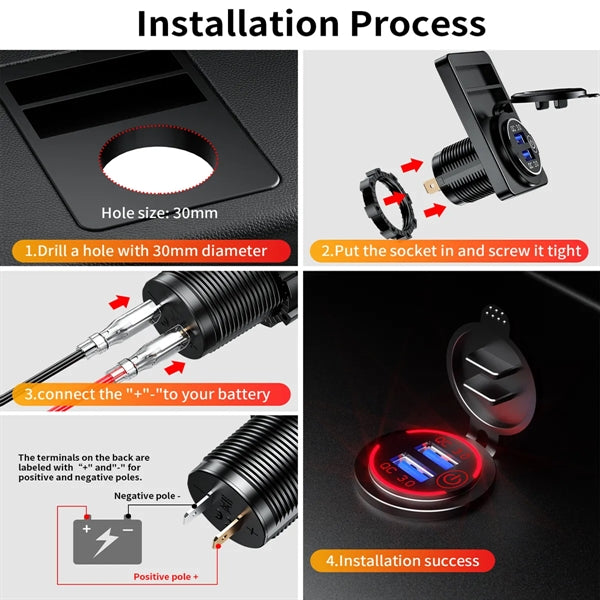 Installation Process

Hole size: 30mm

1.Drill a hole with 30mm diameter

2.Put the socket in and screw it tight

3.connect the "+"-"to your battery

The terminals on the back are labeled with "+" and"-" for positive and negative poles.

Negative pole -

+ −

Positive pole +

QC 3.0

QC 3.0

4.Installation success