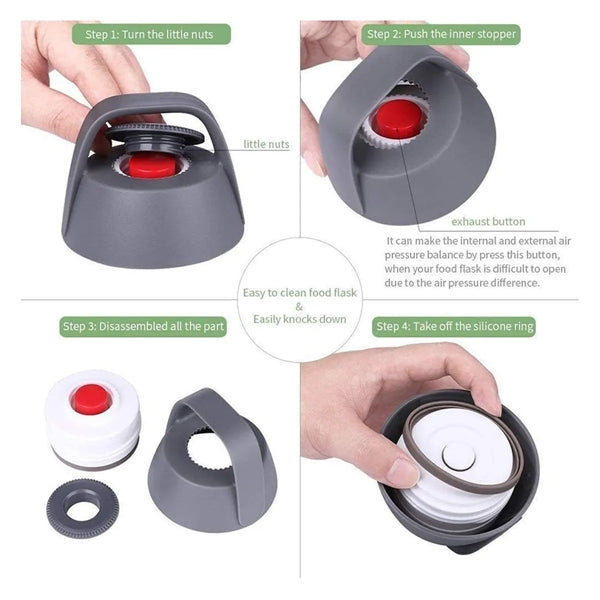 Step 1: Turn the little nuts

little nuts

Step 2: Push the inner stopper

exhaust button

It can make the internal and external air pressure balance by press this button, when your food flask is difficult to open due to the air pressure difference.

Easy to clean food flask
&
Easily knocks down

Step 3: Disassembled all the part

Step 4: Take off the silicone ring