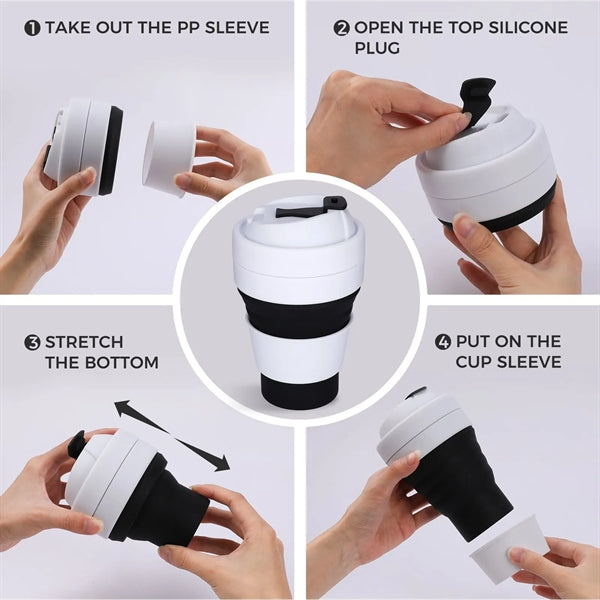 ❶ TAKE OUT THE PP SLEEVE

❷ OPEN THE TOP SILICONE PLUG

❸ STRETCH THE BOTTOM

❹ PUT ON THE CUP SLEEVE