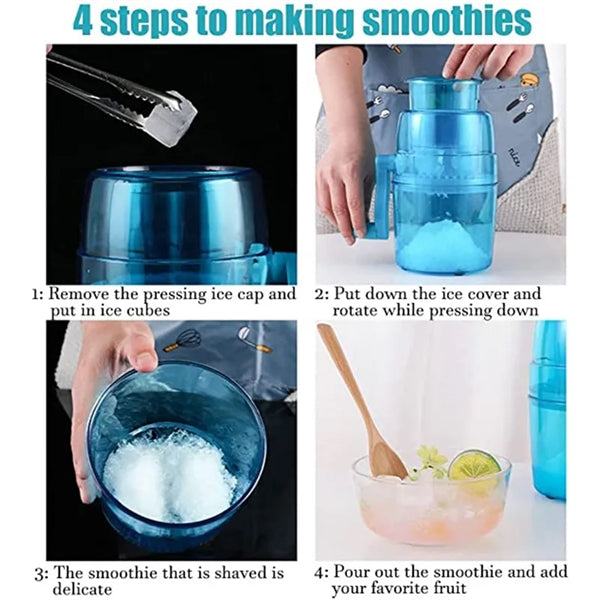 4 steps to making smoothies

1: Remove the pressing ice cap and put in ice cubes

2: Put down the ice cover and rotate while pressing down

nice

3: The smoothie that is shaved is delicate

4: Pour out the smoothie and add your favorite fruit