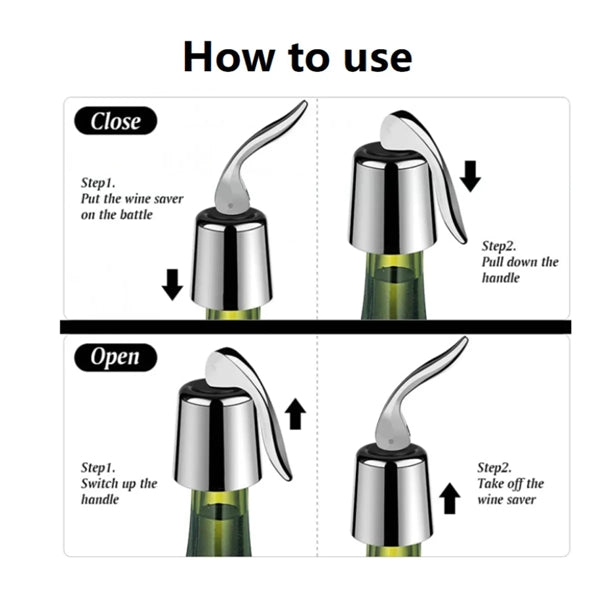 How to use

Close

Step1.
Put the wine saver on the battle

Step2.
Pull down the handle

Open

Step1.
Switch up the handle

Step2.
Take off the wine saver