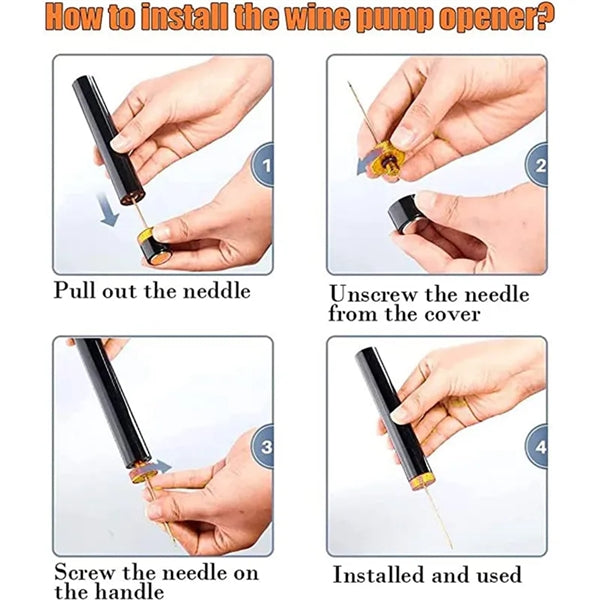 How to install the wine pump opener?

1

Pull out the neddle

2

Unscrew the needle from the cover

3

Screw the needle on the handle

4

Installed and used